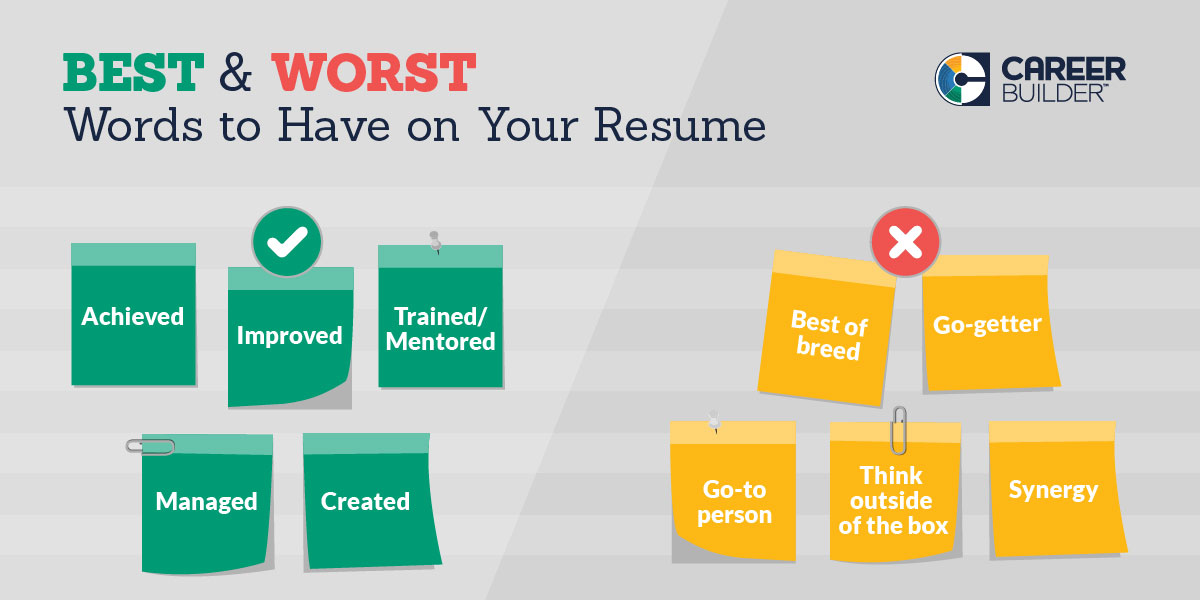 BEST & WORST
Words to Have on Your Resume

CAREER BUILDER™

Achieved

Improved

Trained/ Mentored

Managed

Created

Best of breed

Go-getter

Go-to person

Think outside of the box

Synergy