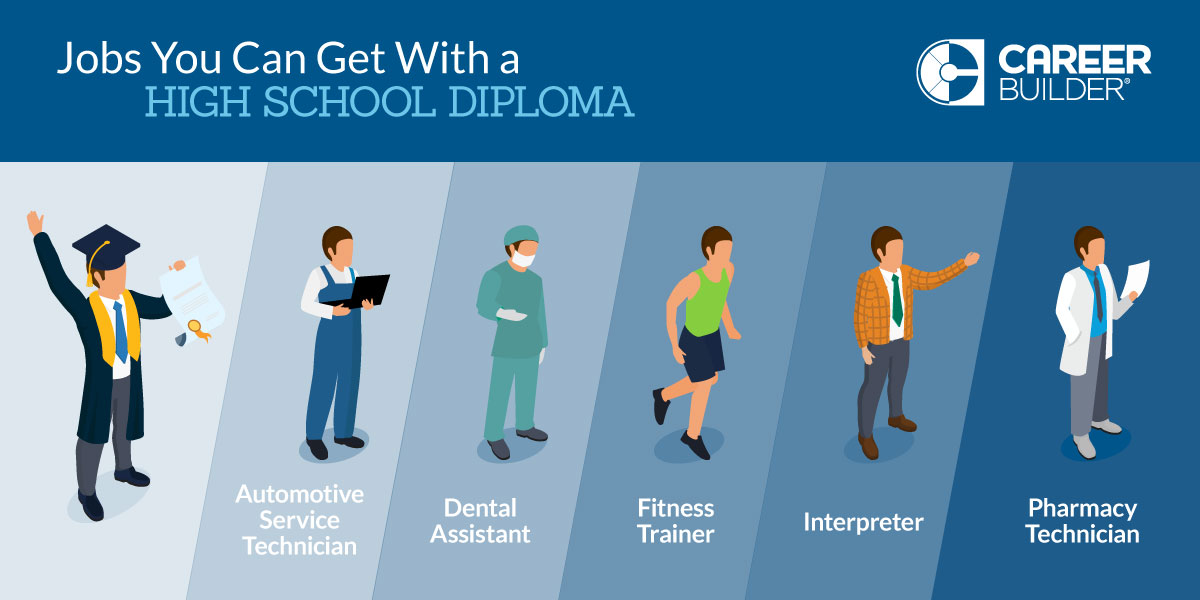 Jobs You Can Get With a
HIGH SCHOOL DIPLOMA

CAREER BUILDER®

Automotive Service Technician

Dental Assistant

Fitness Trainer

Interpreter

Pharmacy Technician