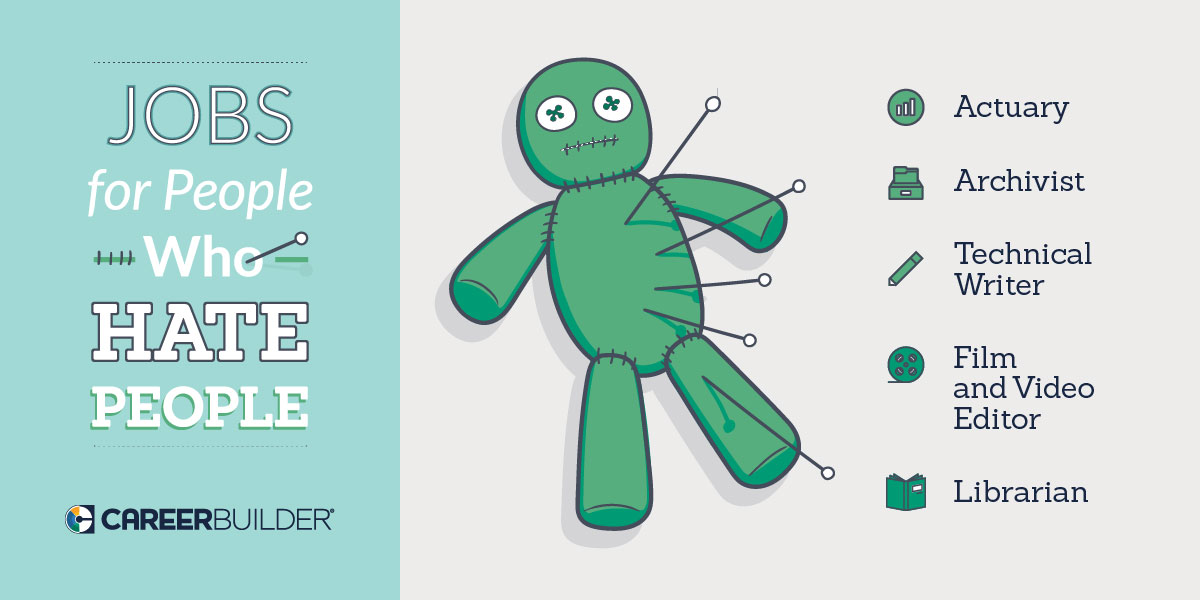 JOBS for People Who HATE PEOPLE

CAREERBUILDER®

Actuary

Archivist

Technical Writer

Film and Video Editor

Librarian